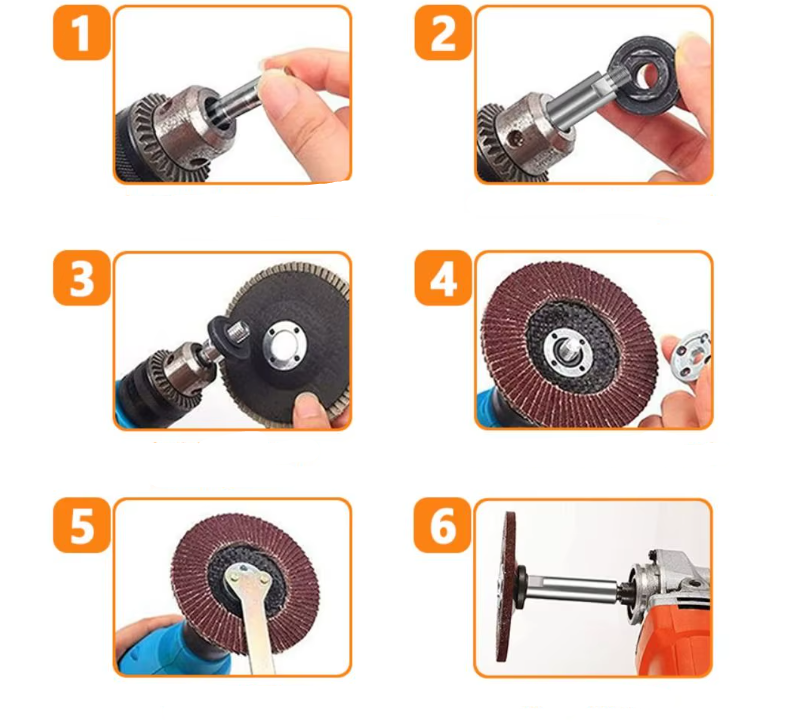 1

2

3

4

5

6